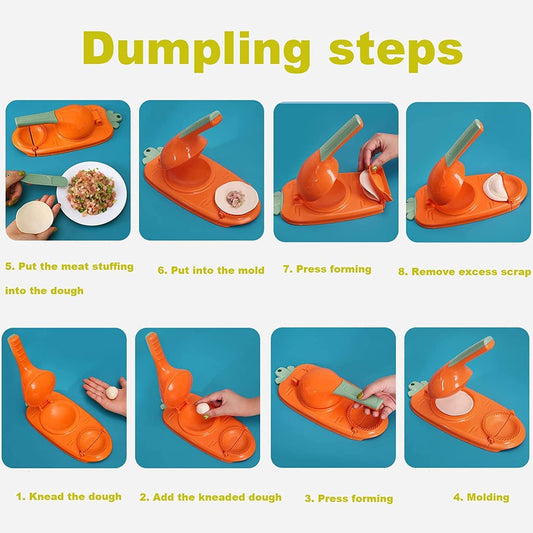 Dumpling steps

5. Put the meat stuffing into the dough

6. Put into the mold

7. Press forming

8. Remove excess scrap

1. Knead the dough

2. Add the kneaded dough

3. Press forming

4. Molding