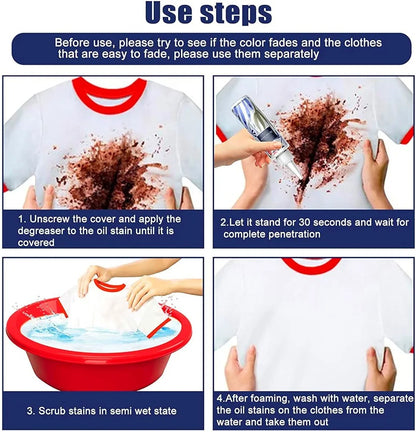 Use steps

Before use, please try to see if the color fades and the clothes that are easy to fade, please use them separately

1. Unscrew the cover and apply the degreaser to the oil stain until it is covered

2.Let it stand for 30 seconds and wait for complete penetration

3. Scrub stains in semi wet state

4.After foaming, wash with water, separate the oil stains on the clothes from the water and take them out